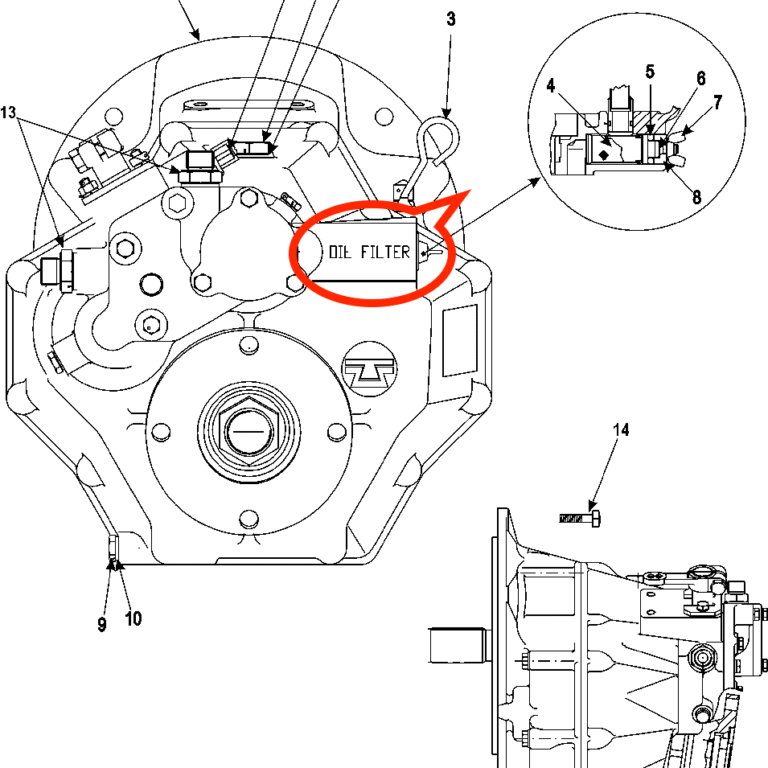 3
13
4
5
6
7
8
OIL FILTER
14
9
10