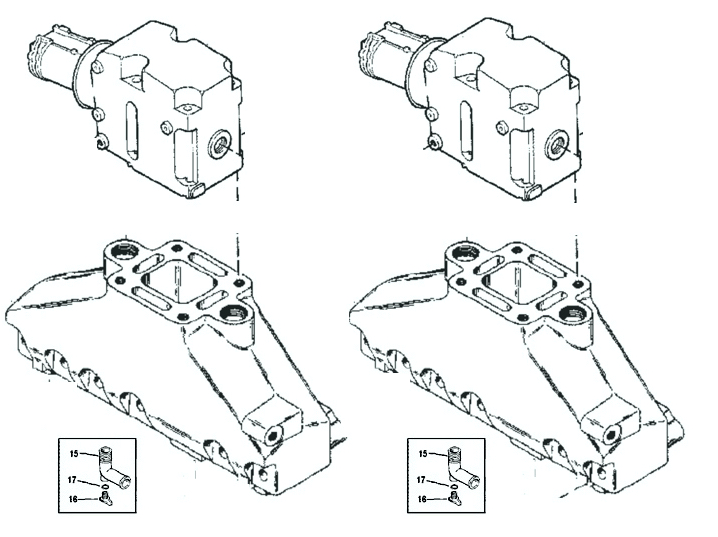 15
17
16
15
17
16