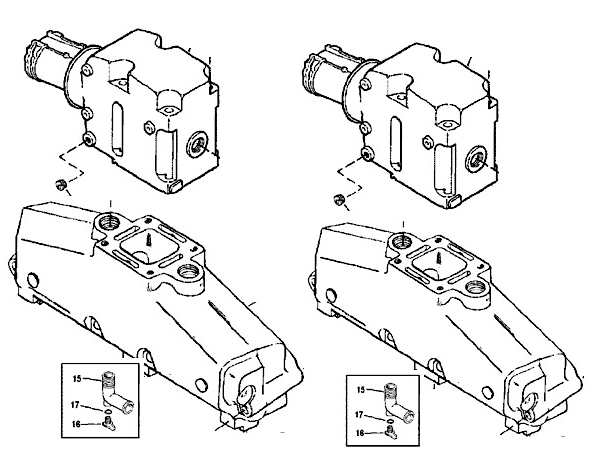 15
17
16
15
17
16